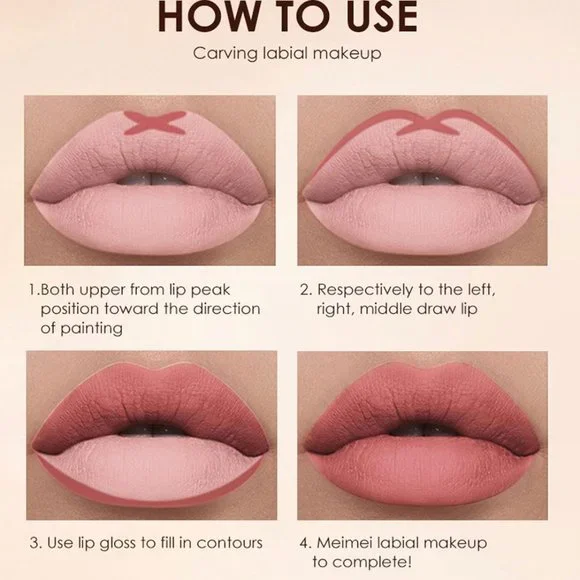 HOW TO USE

Carving labial makeup

1.Both upper from lip peak position toward the direction of painting

2. Respectively to the left, right, middle draw lip

3. Use lip gloss to fill in contours

4. Meimei labial makeup to complete!